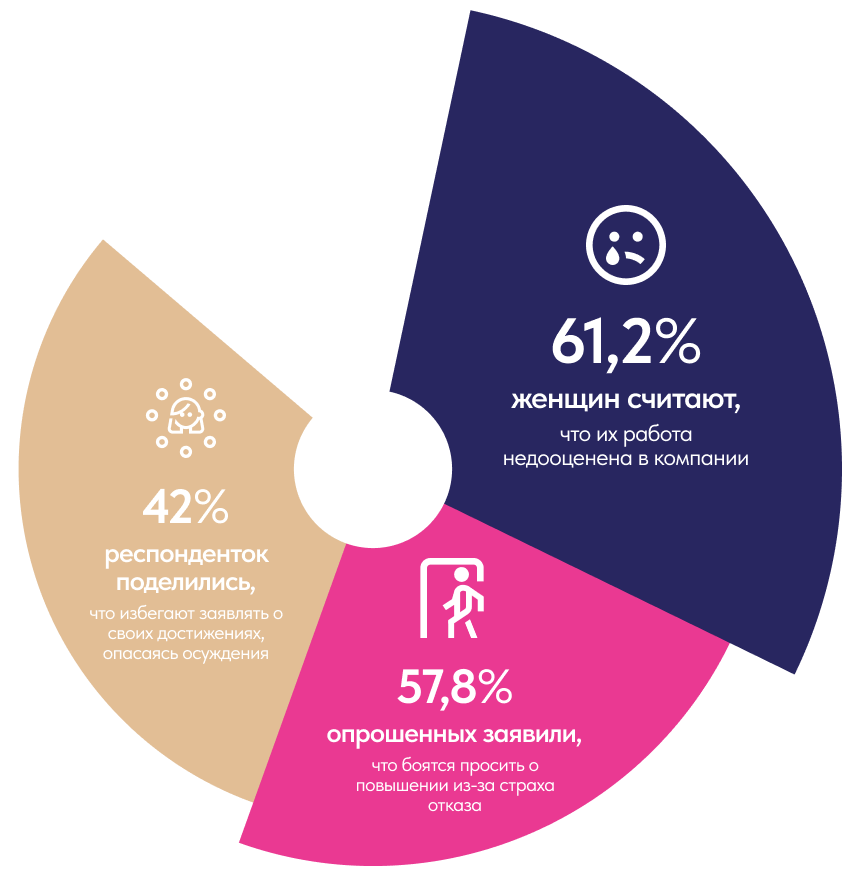 61,2%
женщин считают,
что их работа недооценена в компании

42%
респонденток поделились,
что избегают заявлять о своих достижениях, опасаясь осуждения

57,8%
опрошенных заявили,
что боятся просить о повышении из-за страха отказа